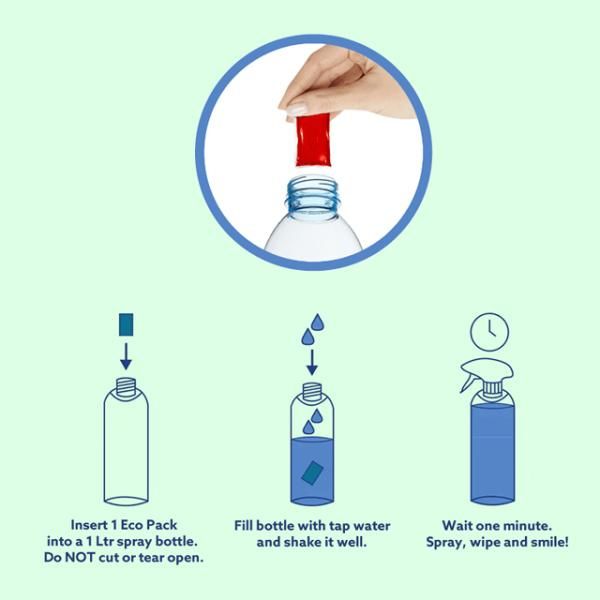 Insert 1 Eco Pack into a 1 Ltr spray bottle. Do NOT cut or tear open.

Fill bottle with tap water and shake it well.

Wait one minute. Spray, wipe and smile!